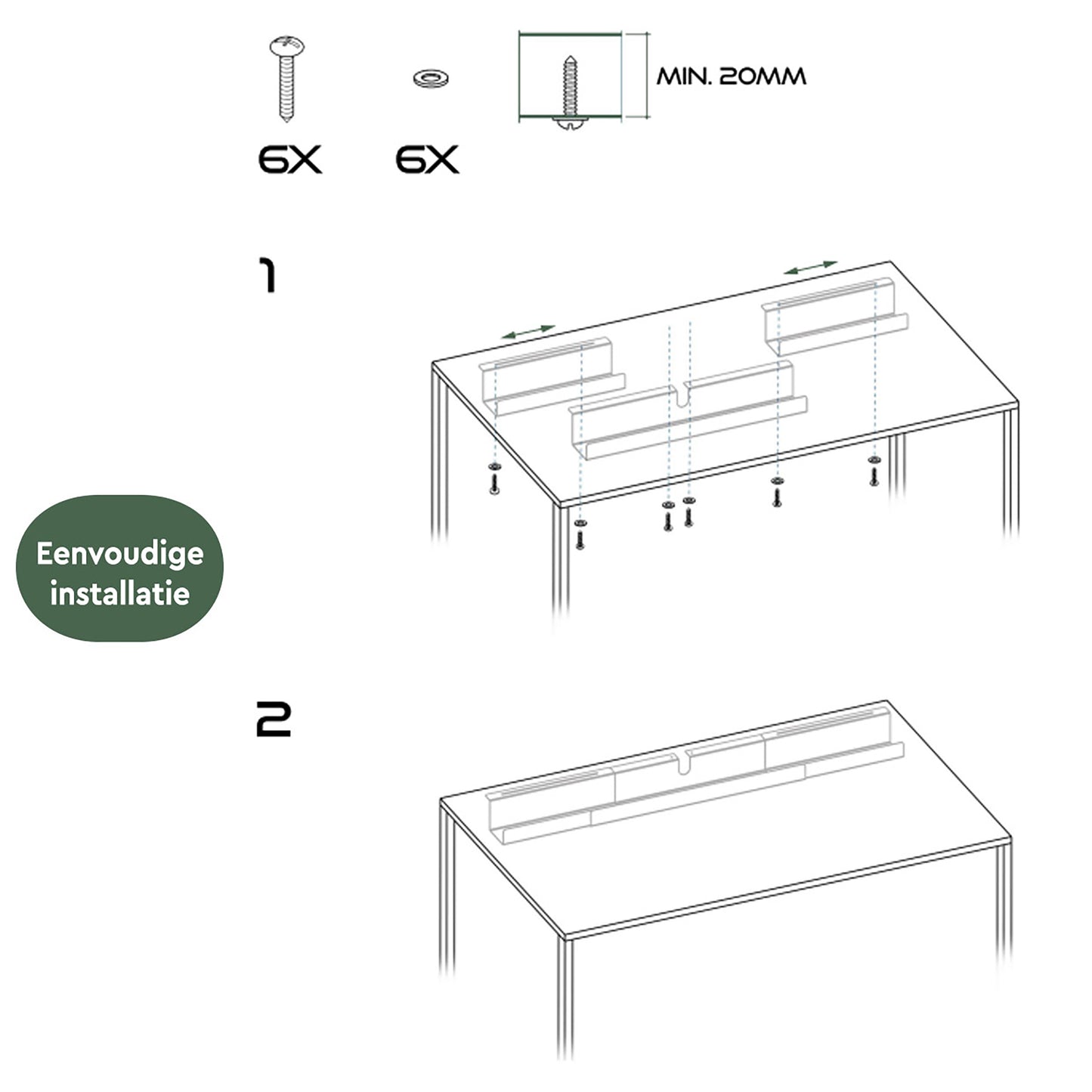 6X

6X

MIN. 20MM

1

Eenvoudige installatie

2