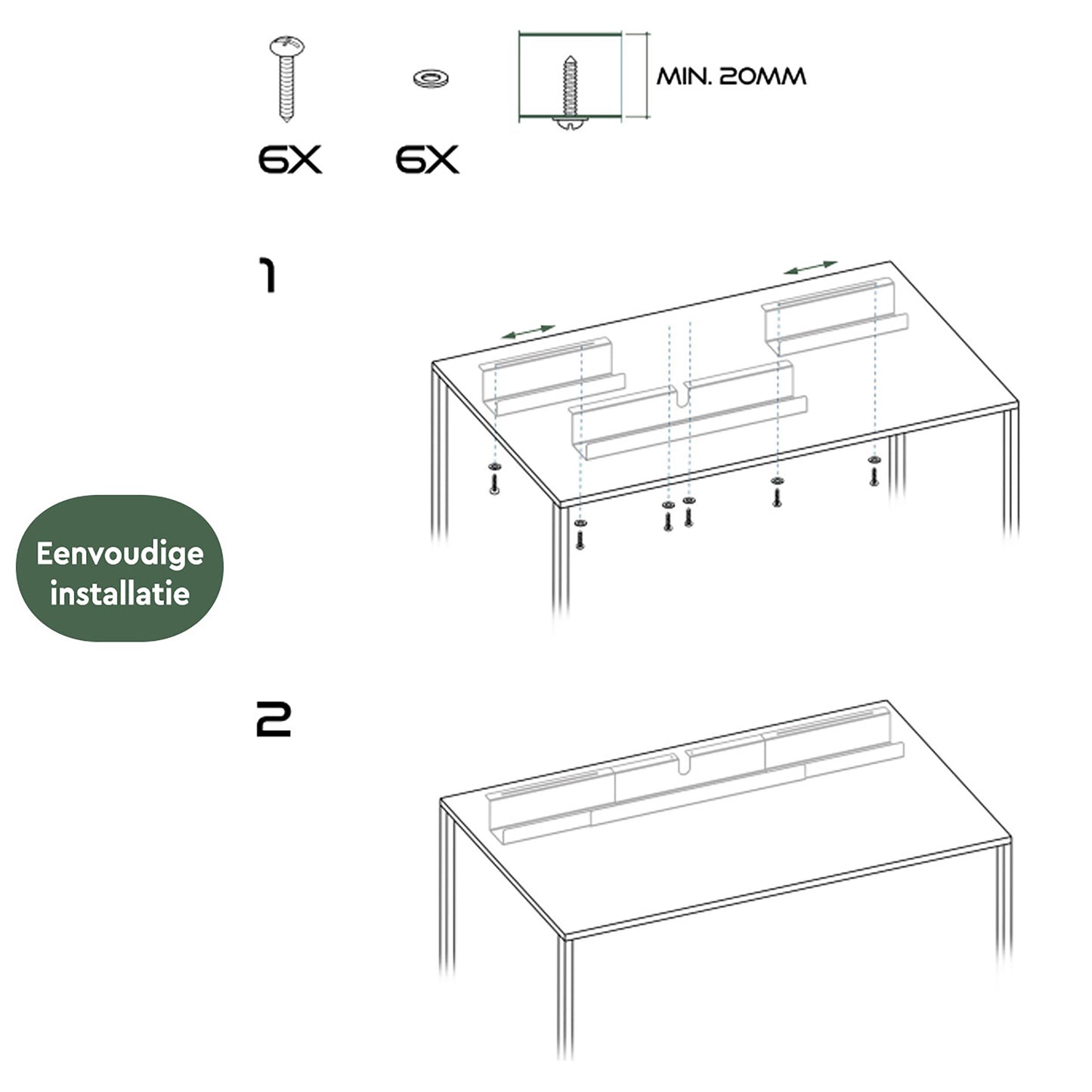 6X

6X

MIN. 20MM

1

Eenvoudige installatie

2