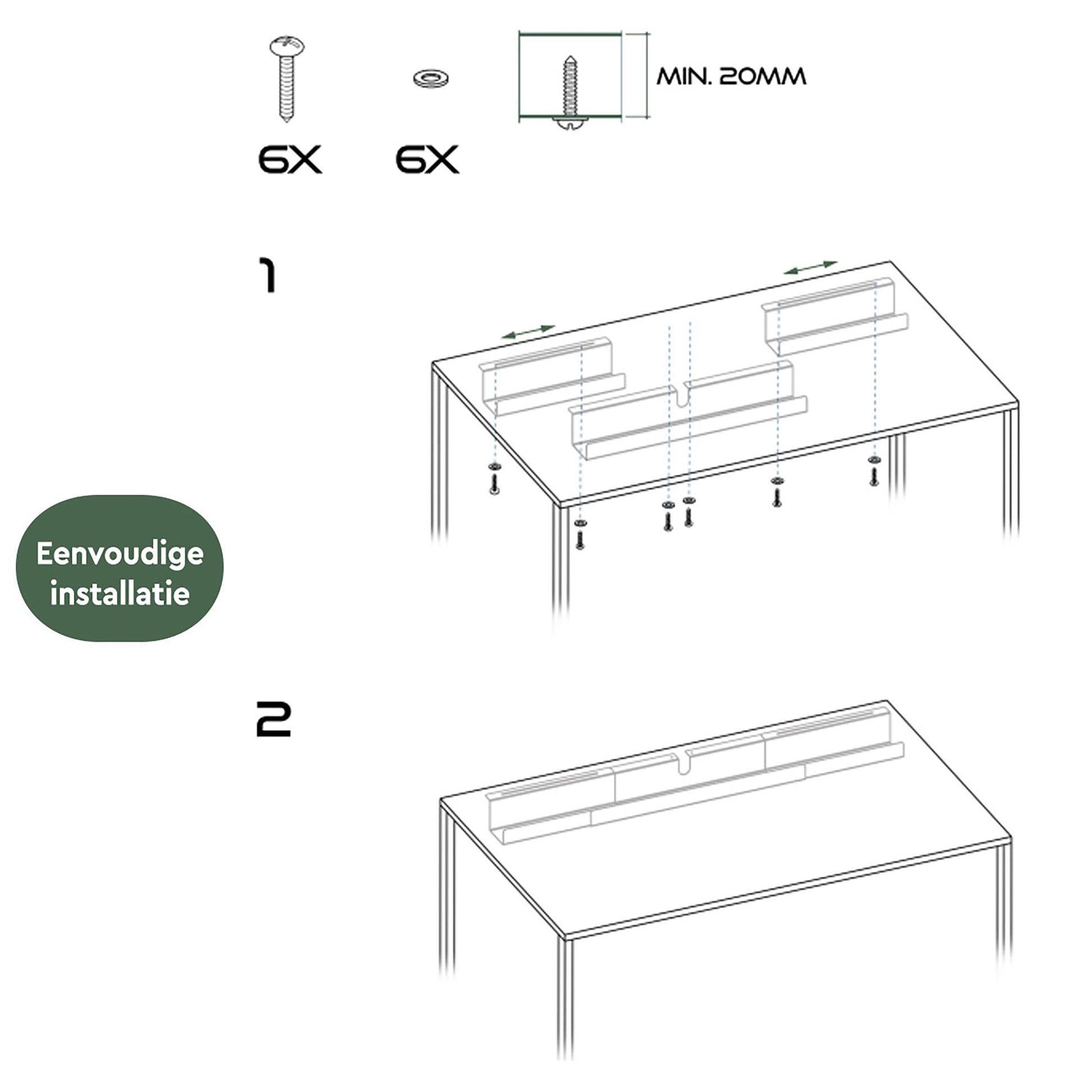 6X

6X

MIN. 20MM

1

Eenvoudige installatie

2