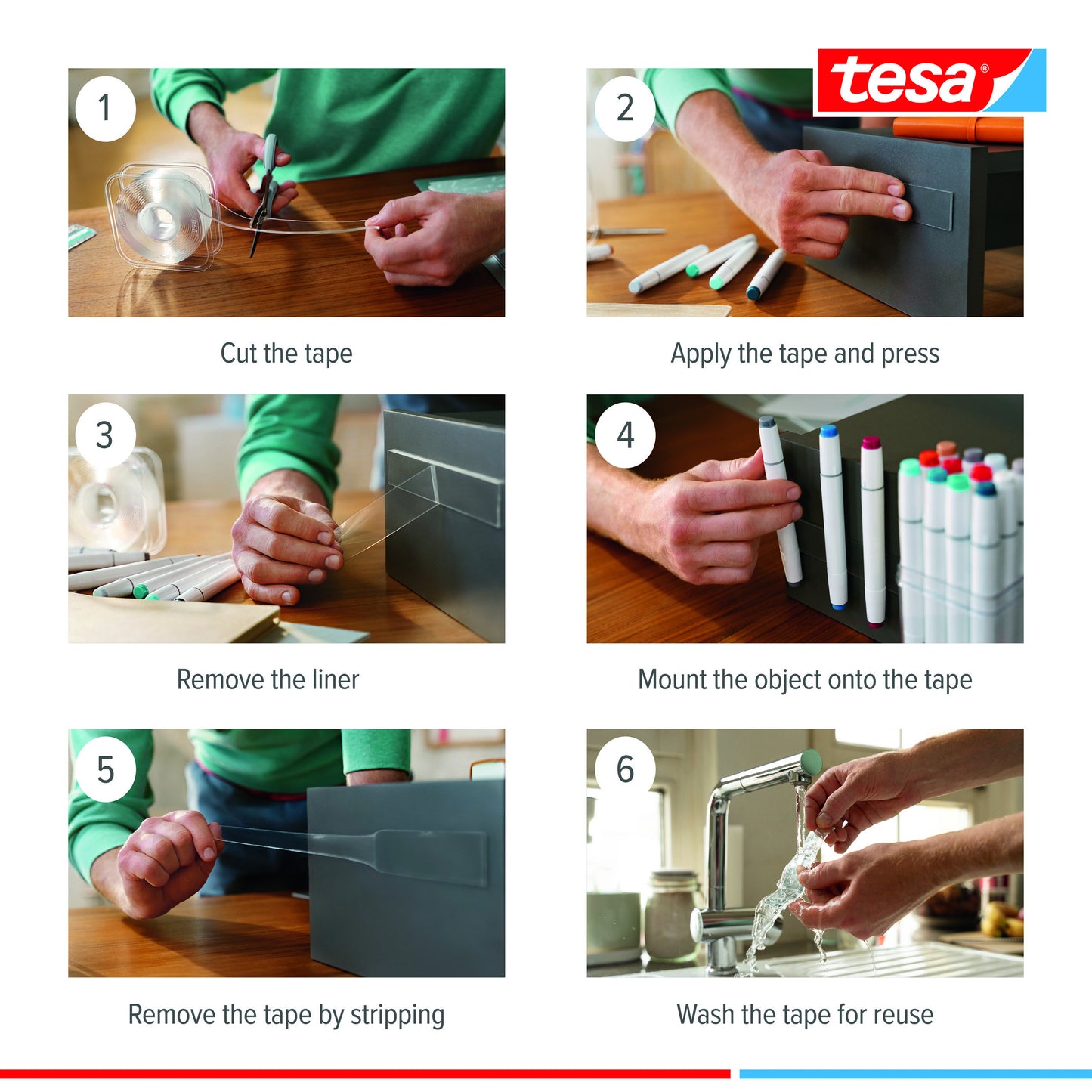 tesa®

1

Cut the tape

2

Apply the tape and press

3

Remove the liner

4

Mount the object onto the tape

5

Remove the tape by stripping

6

Wash the tape for reuse